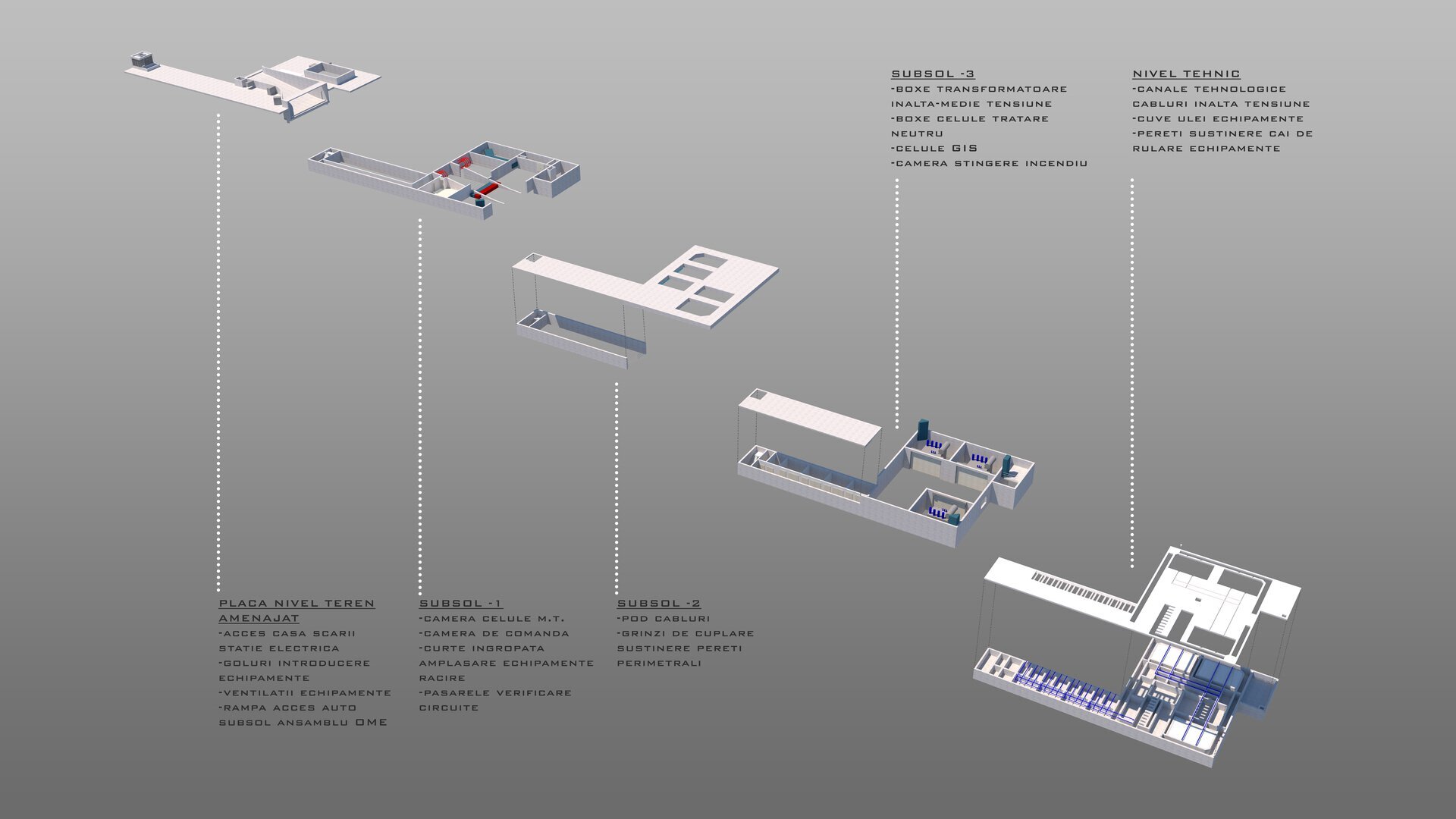 SUBSOL -3
-BOXE TRANSFORMATOARE INALTA-MEDIE TENSIUNE
-BOXE CELULE TRATARE NEUTRU
-CELULE GIS
-CAMERA STINGERE INCENDIU

NIVEL TEHNIC
-CANALE TEHNOLOGICE CABLURI INALTA TENSIUNE
-CUVE ULEI ECHIPAMENTE
-PERETI SUSTINERE CAI DE RULARE ECHIPAMENTE

PLACA NIVEL TEREN AMENAJAT
-ACCES CASA SCARII STATIE ELECTRICA
-GOLURI INTRODUCERE ECHIPAMENTE
-VENTILATII ECHIPAMENTE
-RAMPA ACCES AUTO SUBSOL ANSAMBLU OME

SUBSOL -1
-CAMERA CELULE M.T.
-CAMERA DE COMANDA
-CURTE INGROPATA AMPLASARE ECHIPAMENTE RACIRE
-PASARELE VERIFICARE CIRCUITE

SUBSOL -2
-POD CABLURI
-GRINZI DE CUPLARE SUSTINERE PERETI PERIMETRALI